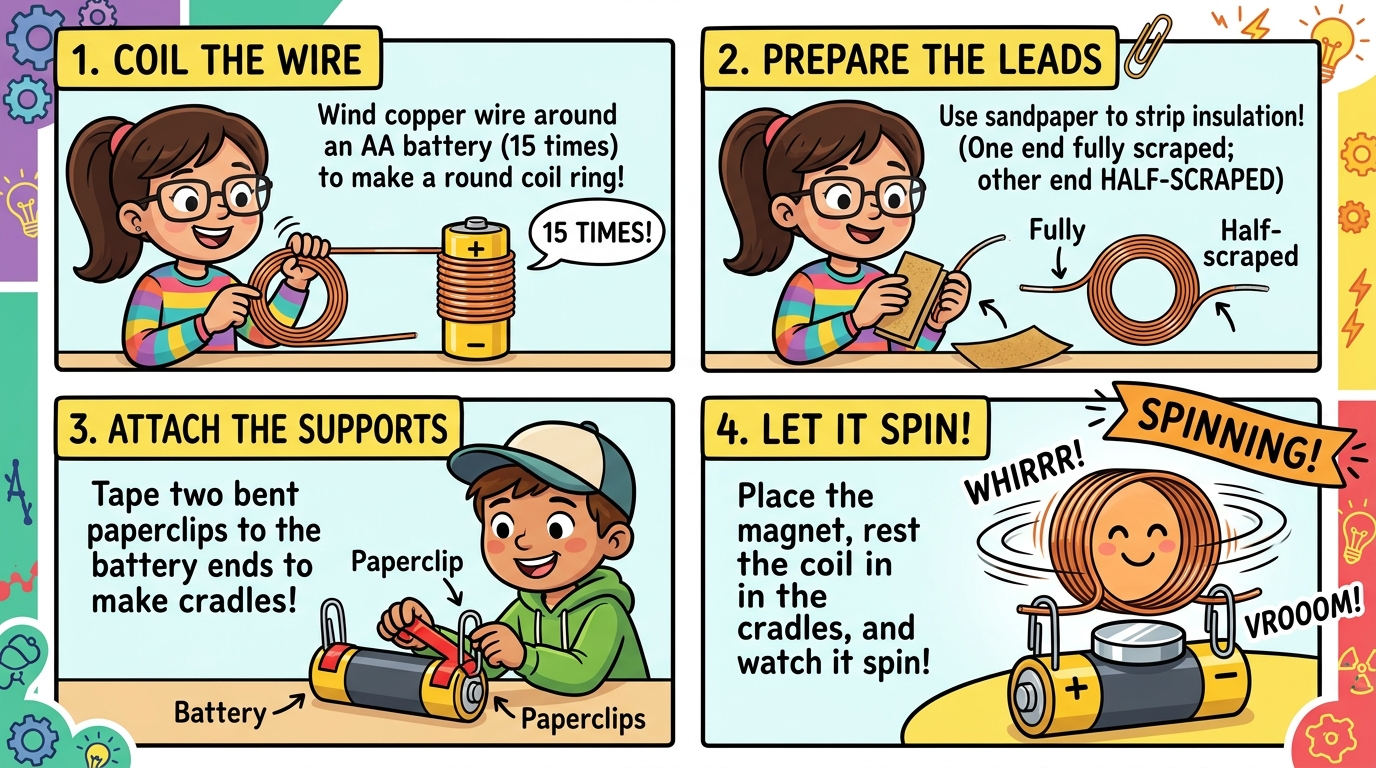 1. COIL THE WIRE

Wind copper wire around an AA battery (15 times) to make a round coil ring!

15 TIMES!

+

−

2. PREPARE THE LEADS

Use sandpaper to strip insulation! (One end fully scraped; other end HALF-SCRAPED)

Fully

Half-scraped

3. ATTACH THE SUPPORTS

Tape two bent paperclips to the battery ends to make cradles!

Paperclip

Battery

Paperclips

4. LET IT SPIN!

SPINNING!

WHIRRR!

Place the magnet, rest the coil in in the cradles, and watch it spin!

VROOOM!

+

−